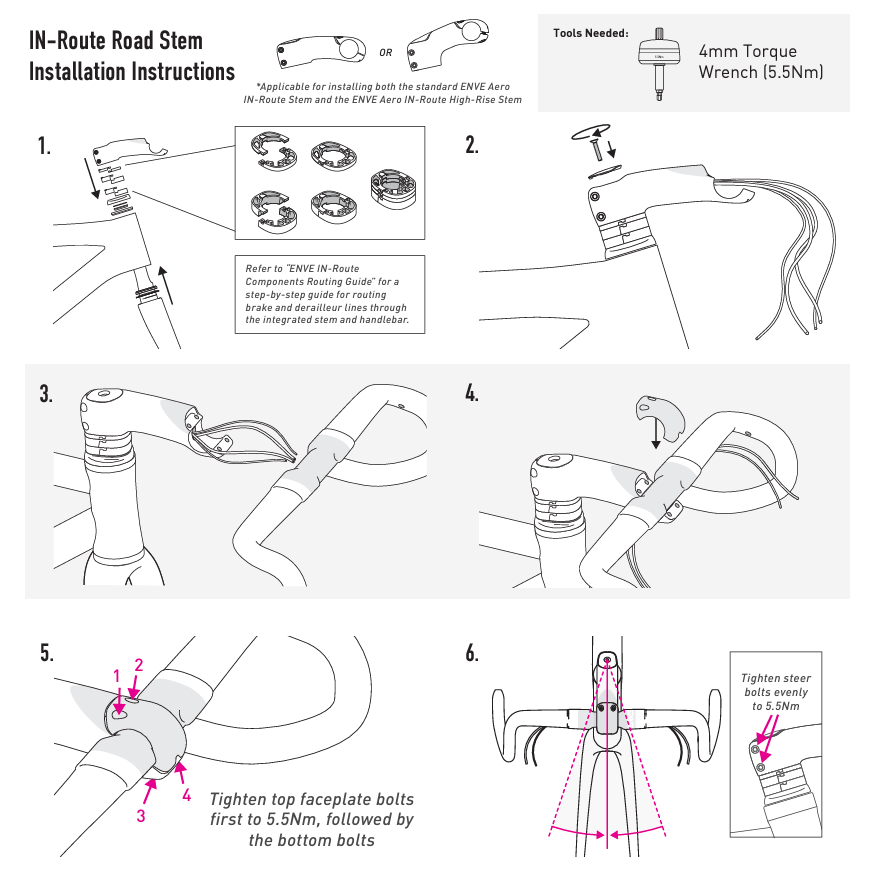 IN-Route Road Stem Installation Instructions

OR

*Applicable for installing both the standard ENVE Aero IN-Route Stem and the ENVE Aero IN-Route High-Rise Stem

Tools Needed:

4mm Torque Wrench (5.5Nm)

1.

Refer to "ENVE IN-Route Components Routing Guide" for a step-by-step guide for routing brake and derailleur lines through the integrated stem and handlebar.

2.

3.

4.

5.

1 2

3 4

Tighten top faceplate bolts first to 5.5Nm, followed by the bottom bolts

6.

Tighten steer bolts evenly to 5.5Nm